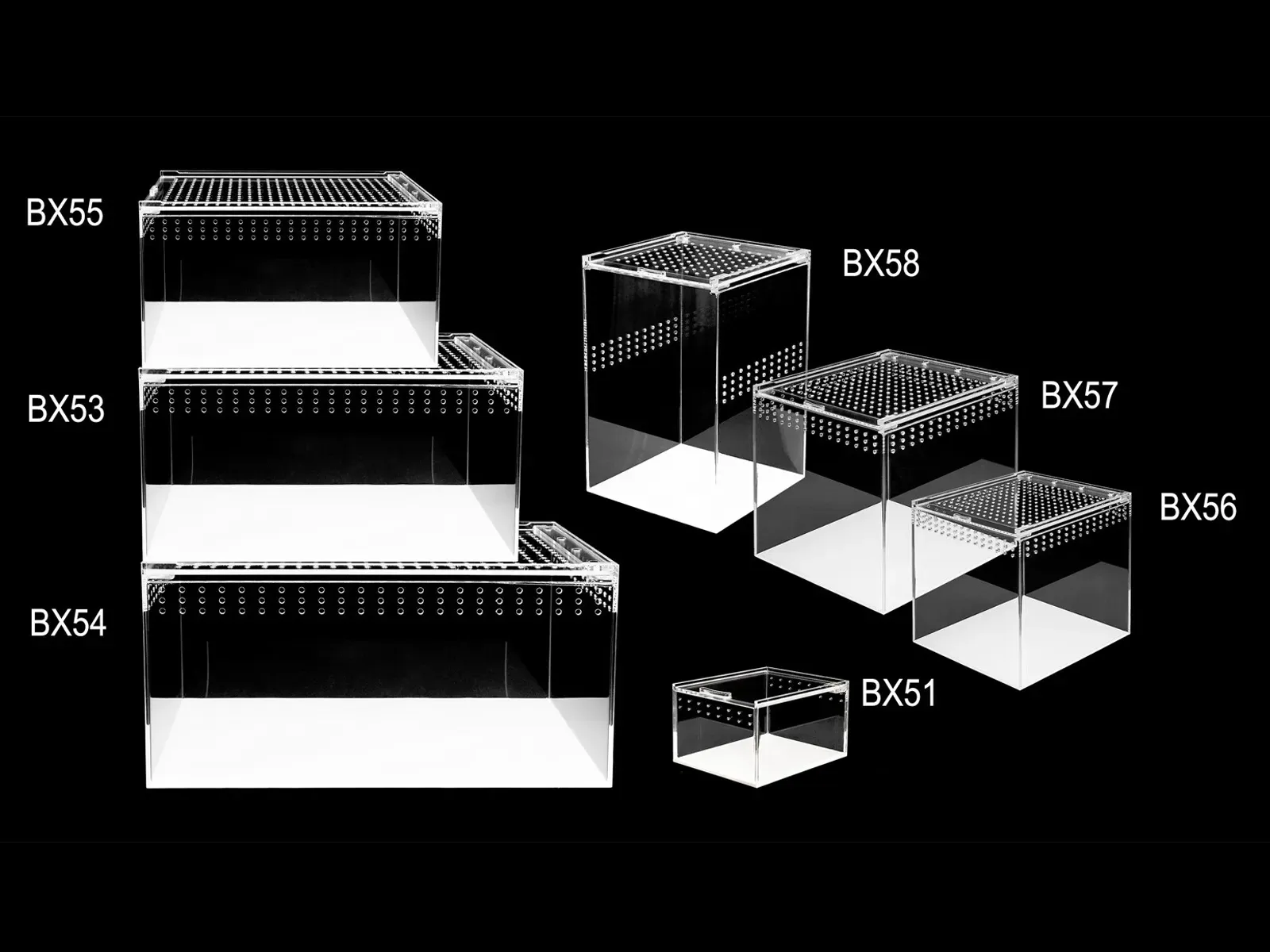 BX55

BX53

BX54

BX58

BX57

BX56

BX51